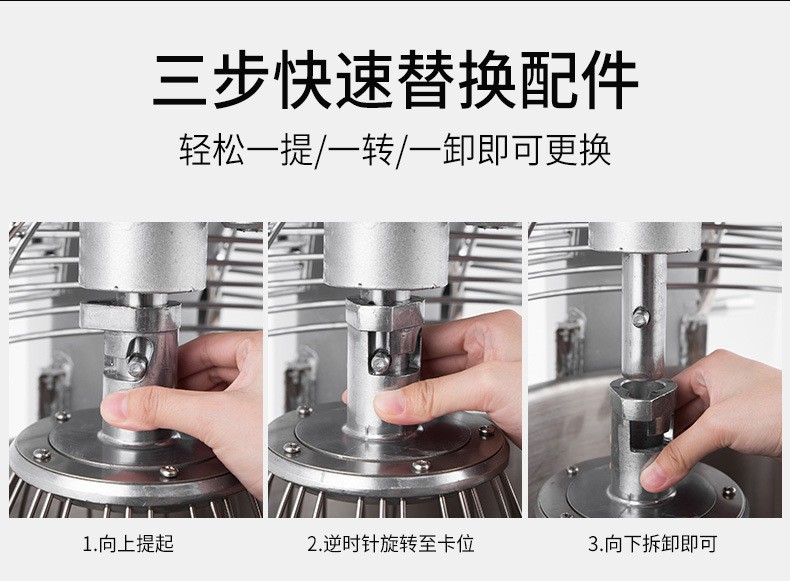 三步快速替换配件

轻松一提/一转/一卸即可更换

1.向上提起

2.逆时针旋转至卡位

3.向下拆卸即可